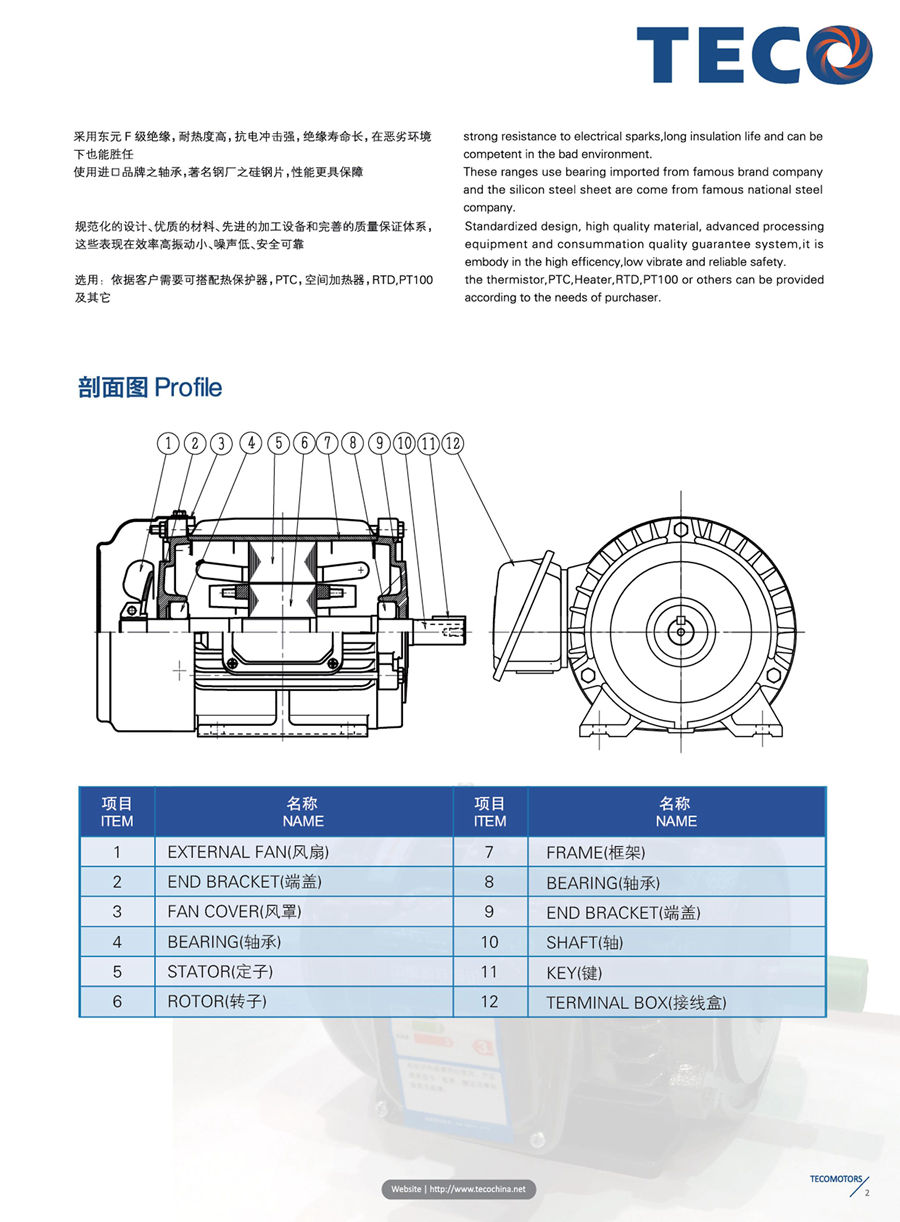 TECO

采用东元 F 级绝缘，耐热度高，抗电冲击强，绝缘寿命长，在恶劣环境下也能胜任
使用进口品牌之轴承，著名钢厂之硅钢片，性能更具保障

规范化的设计、优质的材料、先进的加工设备和完善的质量保证体系，这些表现在效率高振动小、噪声低、安全可靠

选用：依据客户需要可搭配热保护器，PTC，空间加热器，RTD，PT100 及其它

strong resistance to electrical sparks,long insulation life and can be competent in the bad environment.
These ranges use bearing imported from famous brand company and the silicon steel sheet are come from famous national steel company.
Standardized design, high quality material, advanced processing equipment and consummation quality guarantee system,it is embody in the high efficency,low vibrate and reliable safety.
the thermistor,PTC,Heater,RTD,PT100 or others can be provided according to the needs of purchaser.

剖面图 Profile

1 2 3 4 5 6 7 8 9 10 11 12

| 项目 ITEM | 名称 NAME | 项目 ITEM | 名称 NAME |
|---|---|---|---|
| 1 | EXTERNAL FAN(风扇) | 7 | FRAME(框架) |
| 2 | END BRACKET(端盖) | 8 | BEARING(轴承) |
| 3 | FAN COVER(风罩) | 9 | END BRACKET(端盖) |
| 4 | BEARING(轴承) | 10 | SHAFT(轴) |
| 5 | STATOR(定子) | 11 | KEY(键) |
| 6 | ROTOR(转子) | 12 | TERMINAL BOX(接线盒) |

Website | http://www.tecochina.net

TECOMOTORS 2